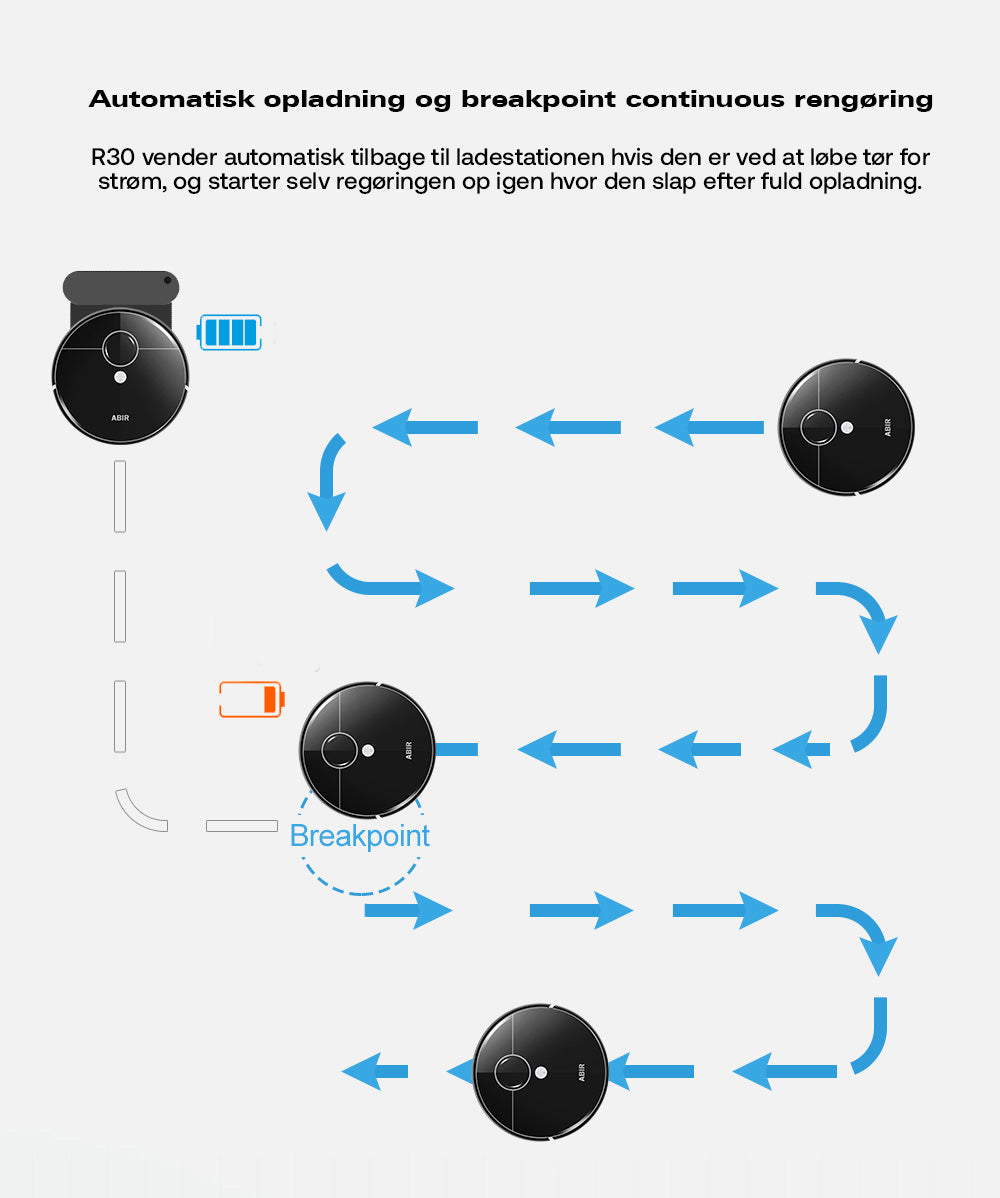 Automatisk opladning og breakpoint continuous rengøring

R30 vender automatisk tilbage til ladestationen hvis den er ved at løbe tør for strøm, og starter selv regøringen op igen hvor den slap efter fuld opladning.

ABIR

ABIR

ABIR

Breakpoint

ABIR